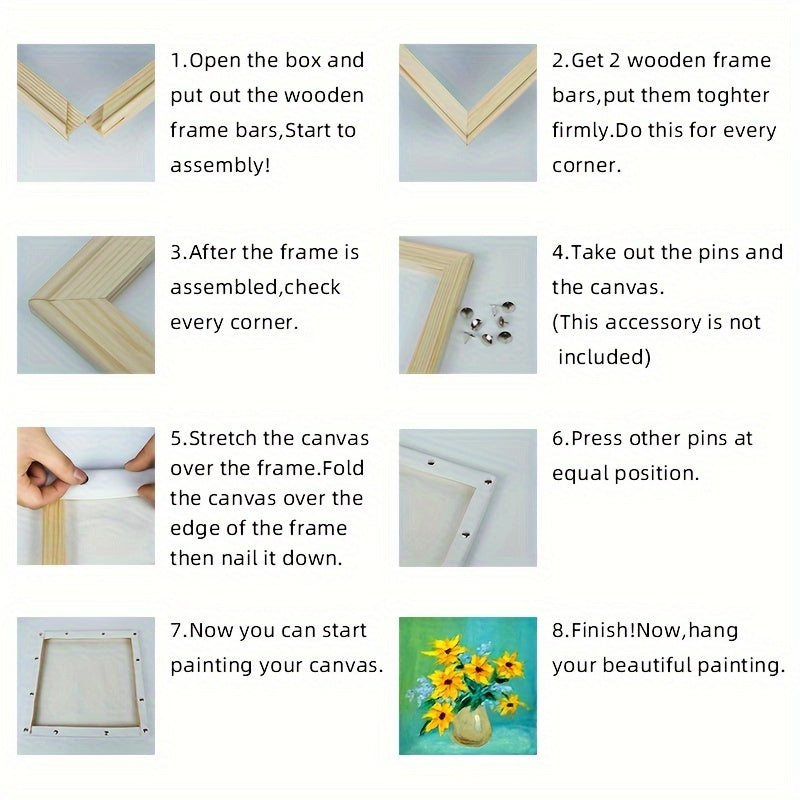 1.Open the box and put out the wooden frame bars,Start to assembly!

2.Get 2 wooden frame bars,put them toghter firmly.Do this for every corner.

3.After the frame is assembled,check every corner.

4.Take out the pins and the canvas.
(This accessory is not included)

5.Stretch the canvas over the frame.Fold the canvas over the edge of the frame then nail it down.

6.Press other pins at equal position.

7.Now you can start painting your canvas.

8.Finish!Now,hang your beautiful painting.