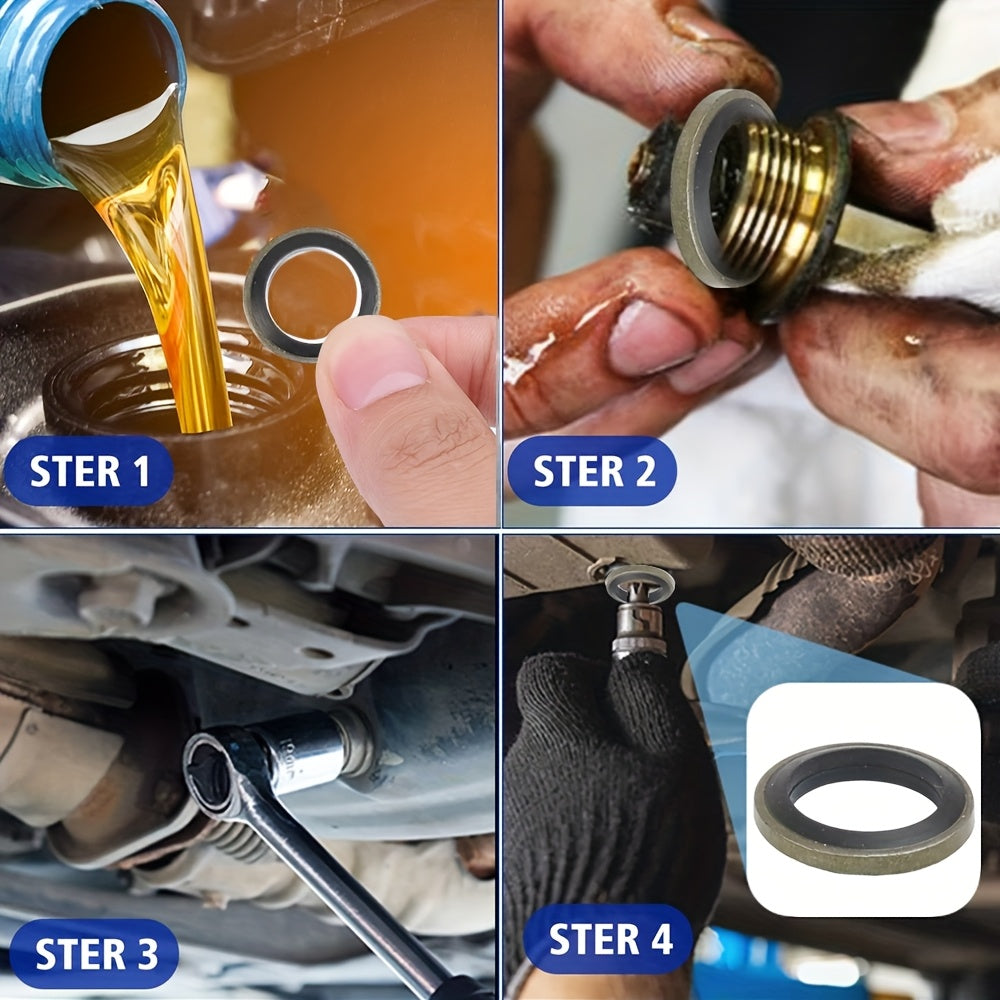 STER 1

STER 2

STER 3

STER 4