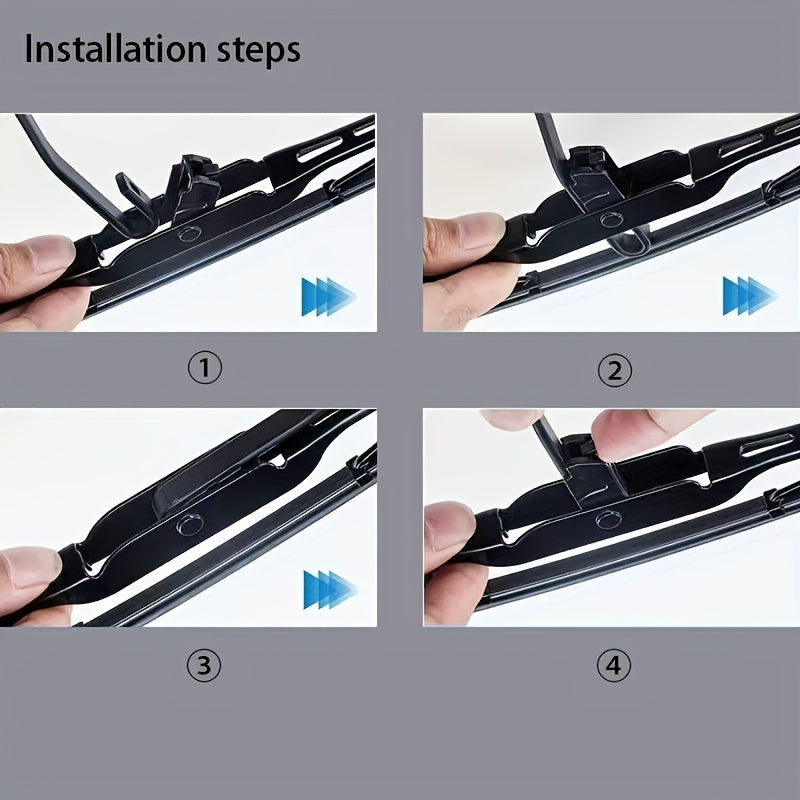 Installation steps

①

②

③

④