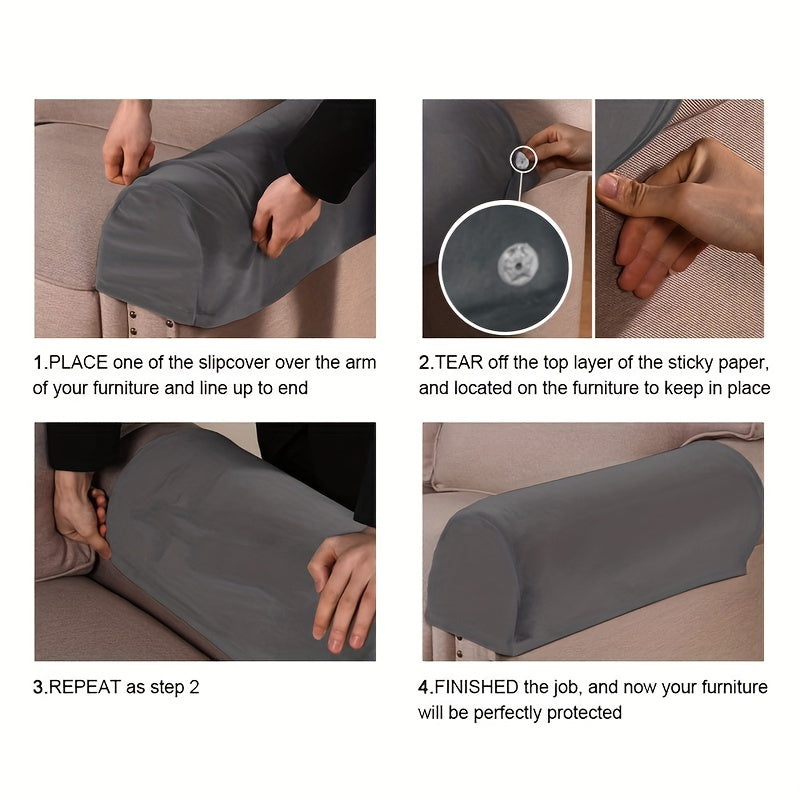 1.PLACE one of the slipcover over the arm of your furniture and line up to end

2.TEAR off the top layer of the sticky paper, and located on the furniture to keep in place

3.REPEAT as step 2

4.FINISHED the job, and now your furniture will be perfectly protected