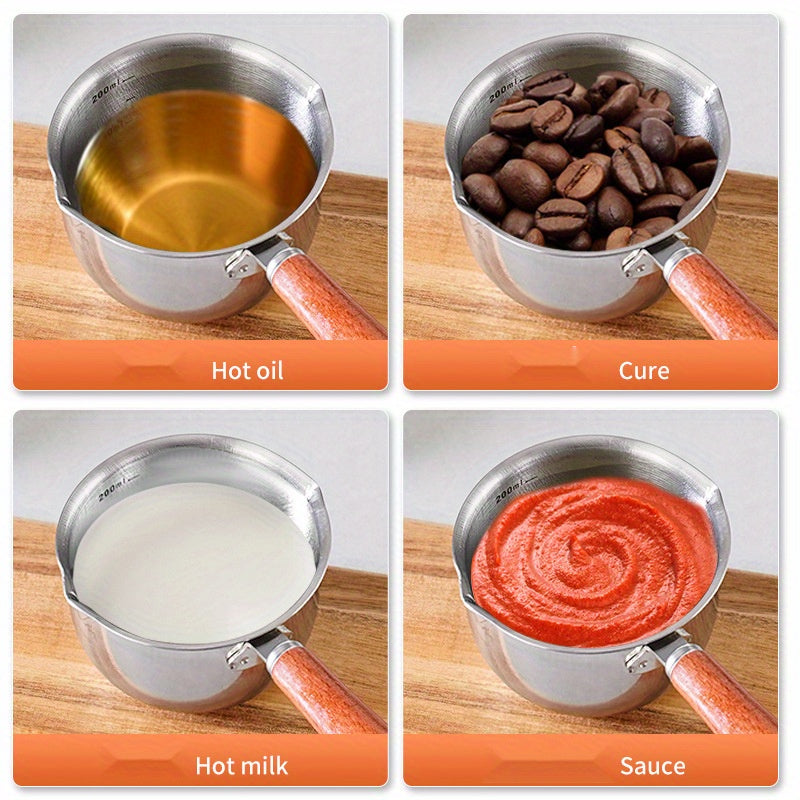 200ml

Hot oil

200ml

Cure

200ml

Hot milk

200ml

Sauce