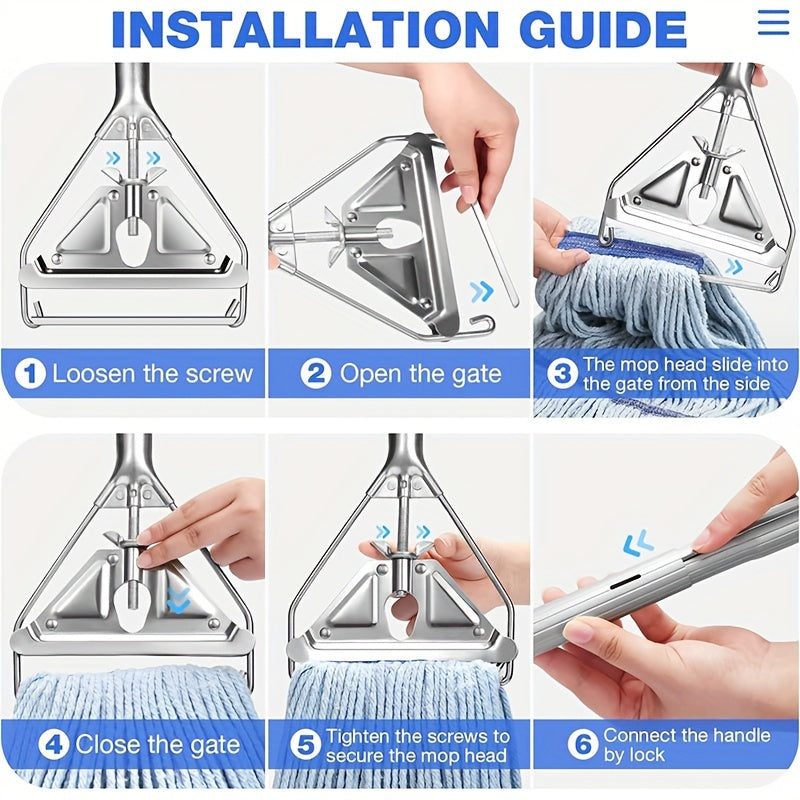 INSTALLATION GUIDE

1 Loosen the screw

2 Open the gate

3 The mop head slide into the gate from the side

4 Close the gate

5 Tighten the screws to secure the mop head

6 Connect the handle by lock